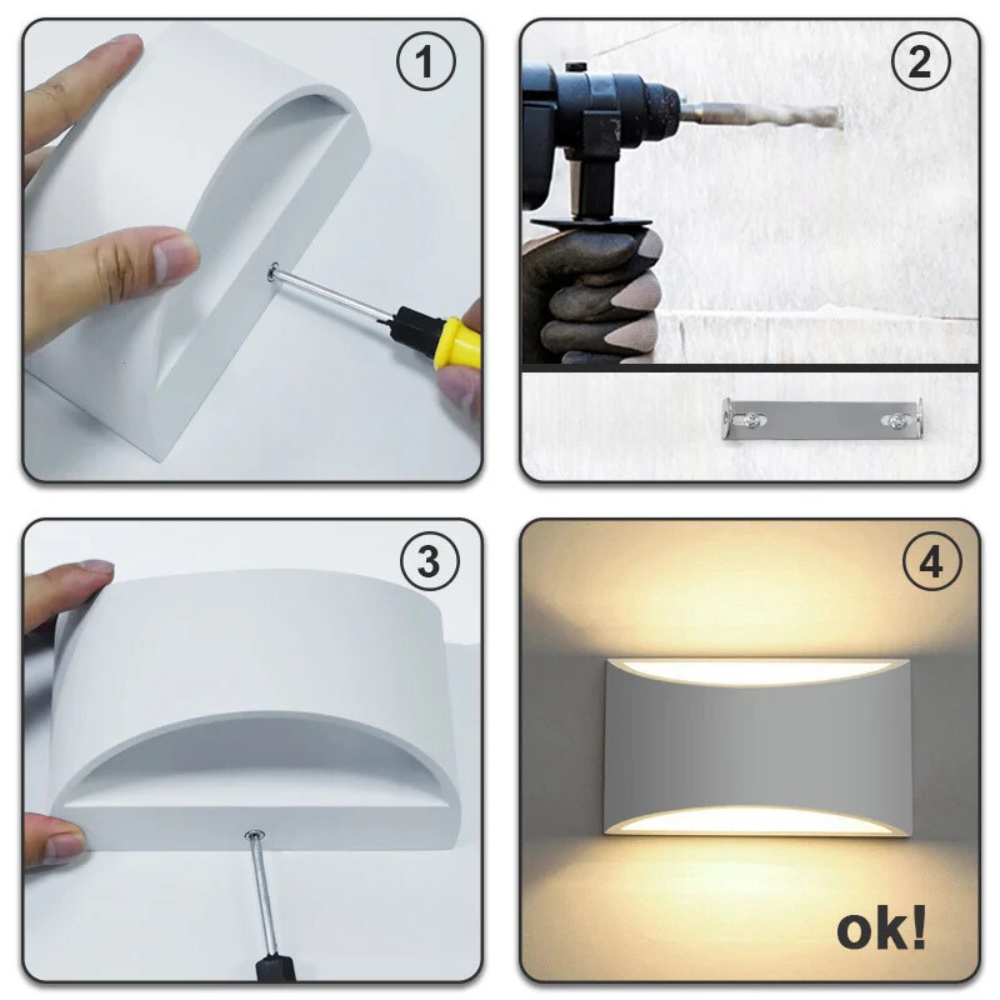 1

2

3

4

ok!